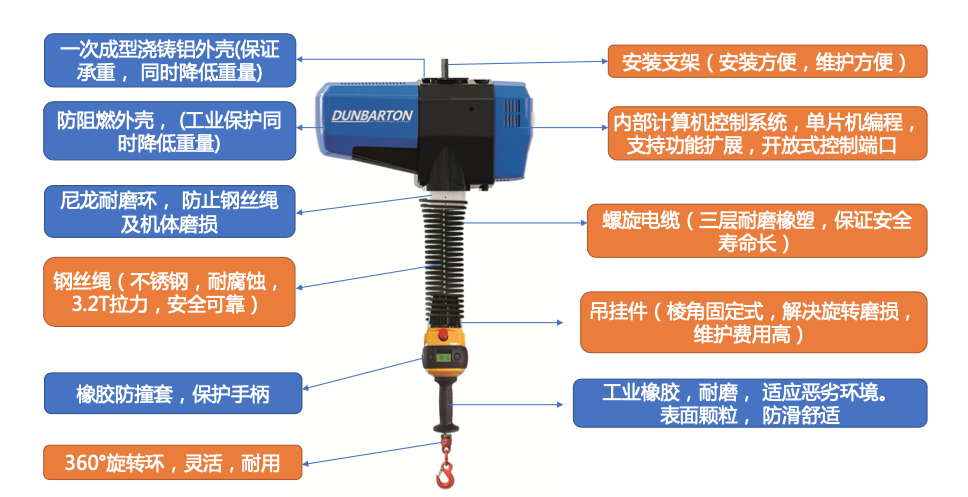 一次成型浇铸铝外壳(保证承重，同时降低重量)

防阻燃外壳，(工业保护同时降低重量)

尼龙耐磨环，防止钢丝绳及机体磨损

钢丝绳（不锈钢，耐腐蚀，3.2T拉力，安全可靠）

橡胶防撞套，保护手柄

360°旋转环，灵活，耐用

DUNBARTON

安装支架（安装方便，维护方便）

内部计算机控制系统，单片机编程，支持功能扩展，开放式控制端口

螺旋电缆（三层耐磨橡塑，保证安全寿命长）

吊挂件（棱角固定式，解决旋转磨损，维护费用高）

工业橡胶，耐磨，适应恶劣环境。表面颗粒，防滑舒适